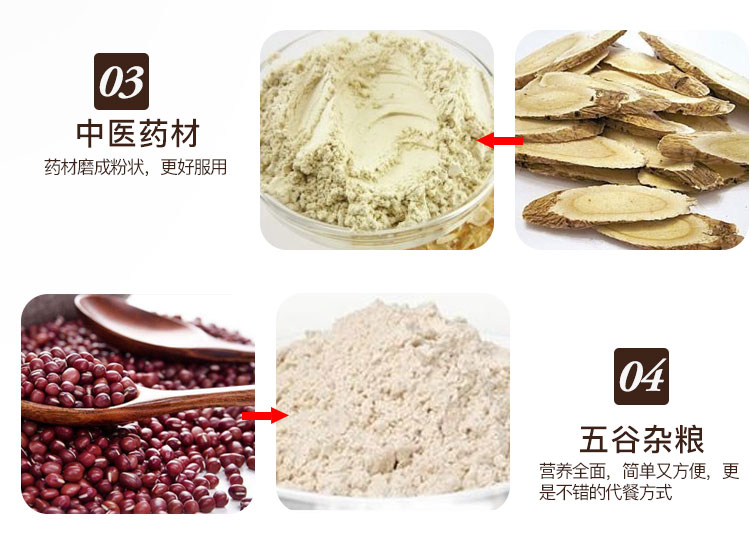 03
中医药材
药材磨成粉状，更好服用

04
五谷杂粮
营养全面，简单又方便，更是不错的代餐方式